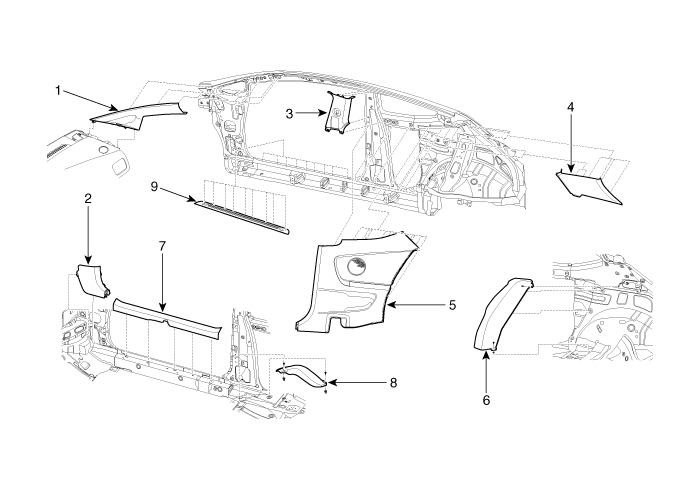 1
3
4
9
2
7
5
8
6