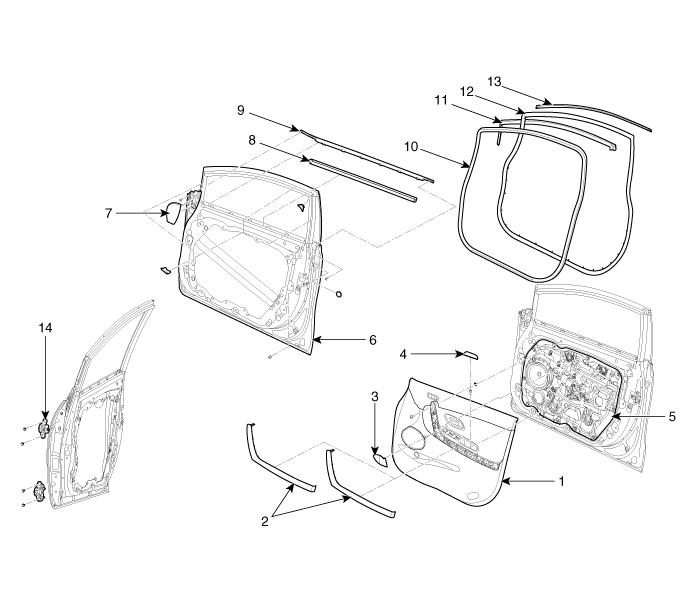 13
12
11
9
10
8
7
14
6
4
3
5
1
2