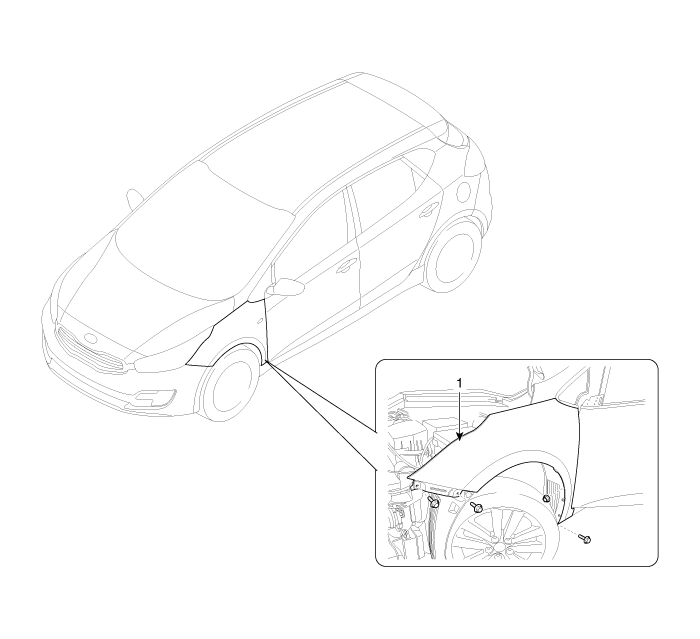 1