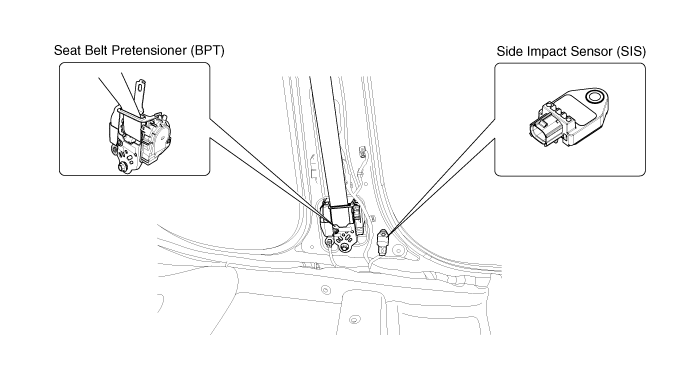 Seat Belt Pretensioner (BPT)

Side Impact Sensor (SIS)