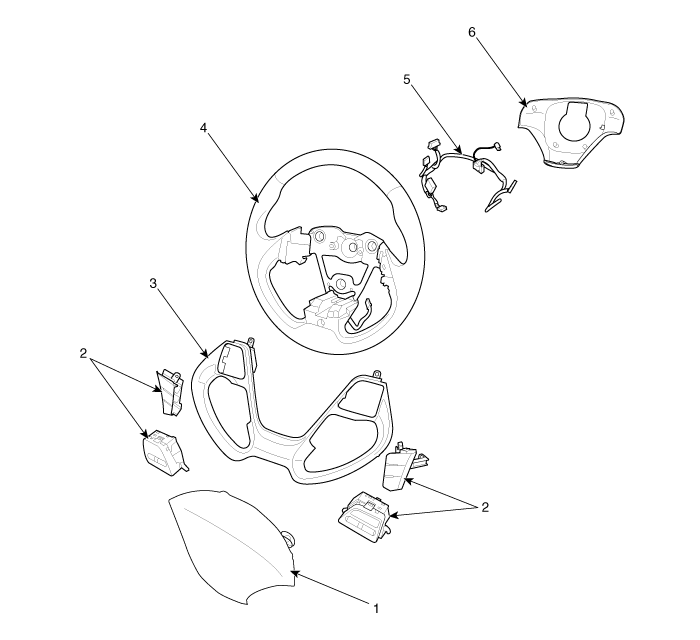 6
5
4
3
2
2
1