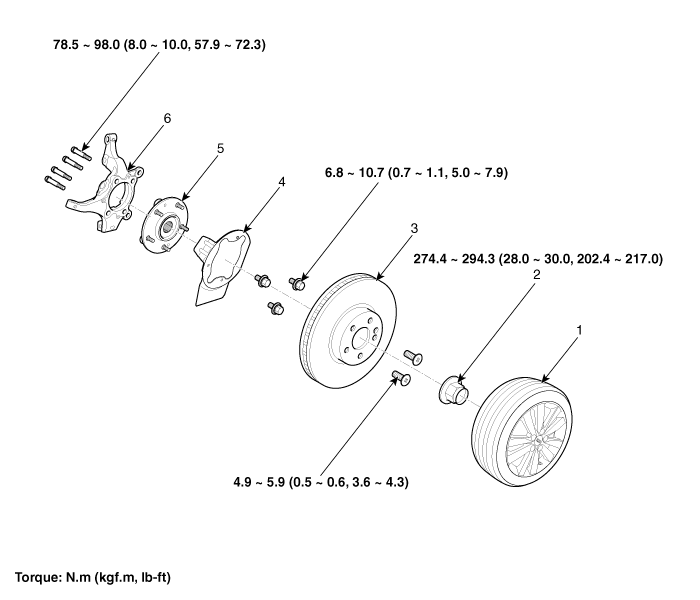 78.5 ~ 98.0 (8.0 ~ 10.0, 57.9 ~ 72.3)

6

5

4

6.8 ~ 10.7 (0.7 ~ 1.1, 5.0 ~ 7.9)

3

274.4 ~ 294.3 (28.0 ~ 30.0, 202.4 ~ 217.0)

2

1

4.9 ~ 5.9 (0.5 ~ 0.6, 3.6 ~ 4.3)

Torque: N.m (kgf.m, lb-ft)