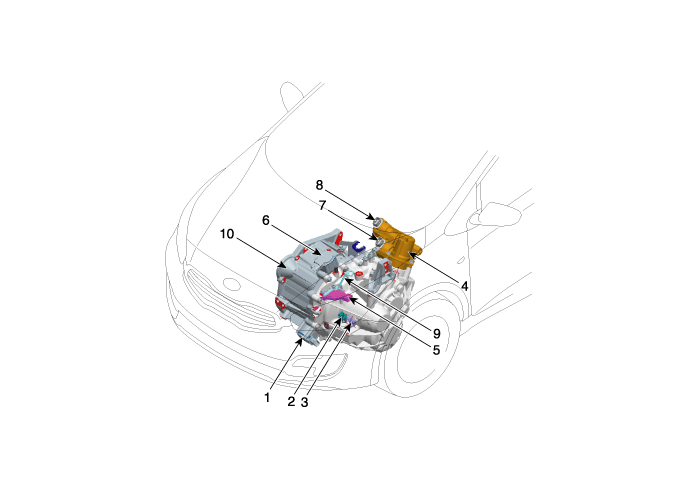 8
7
6
10
4
9
5
1
2
3