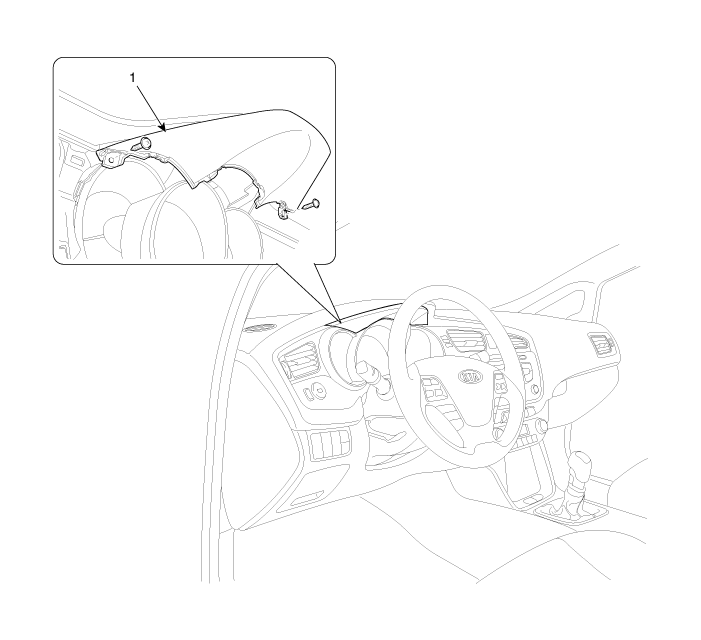 1