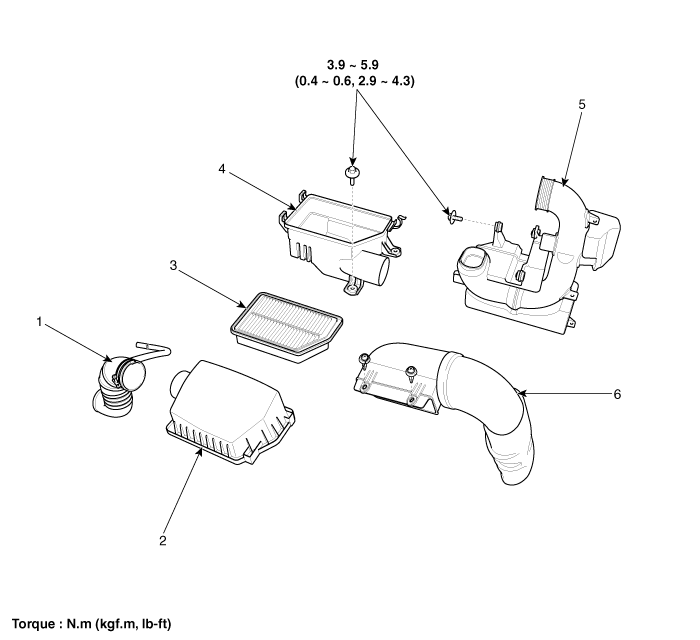 3.9 ~ 5.9
(0.4 ~ 0.6, 2.9 ~ 4.3)

5

4

3

1

6

2

Torque : N.m (kgf.m, lb-ft)