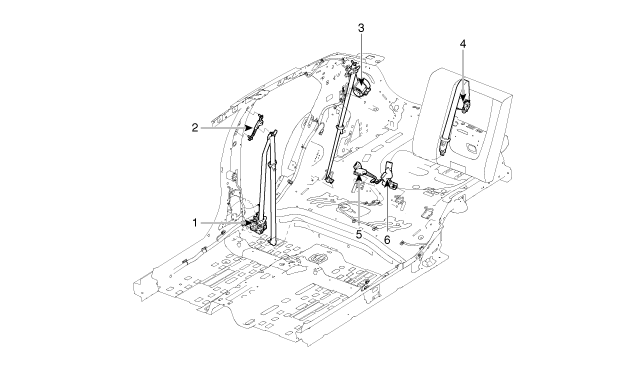 3
4
2
1
5
6