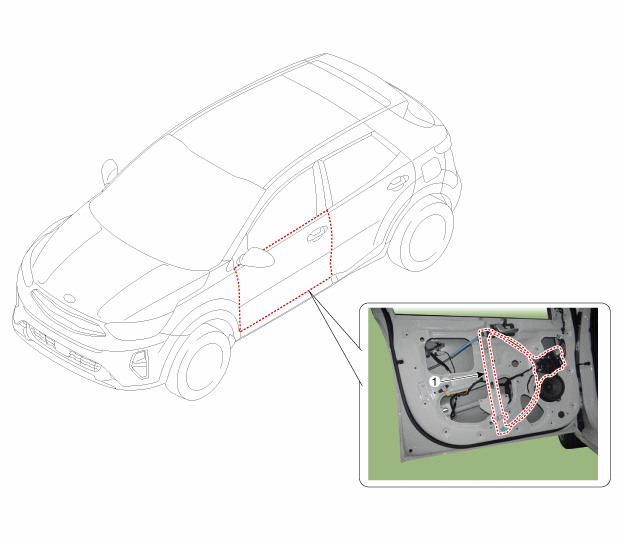 1