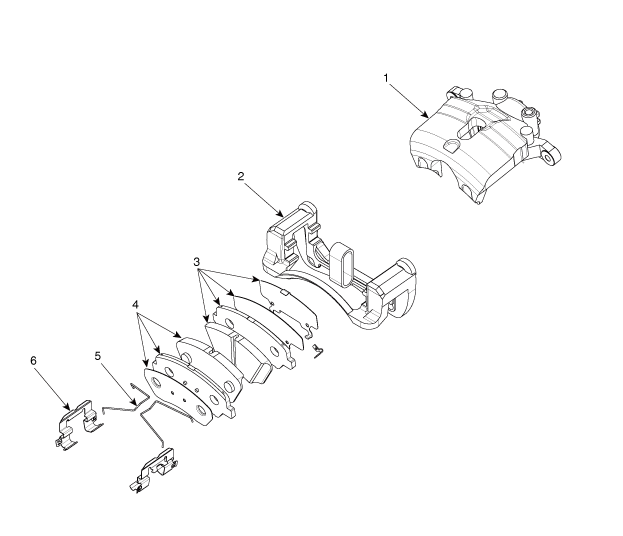 1
2
3
4
5
6