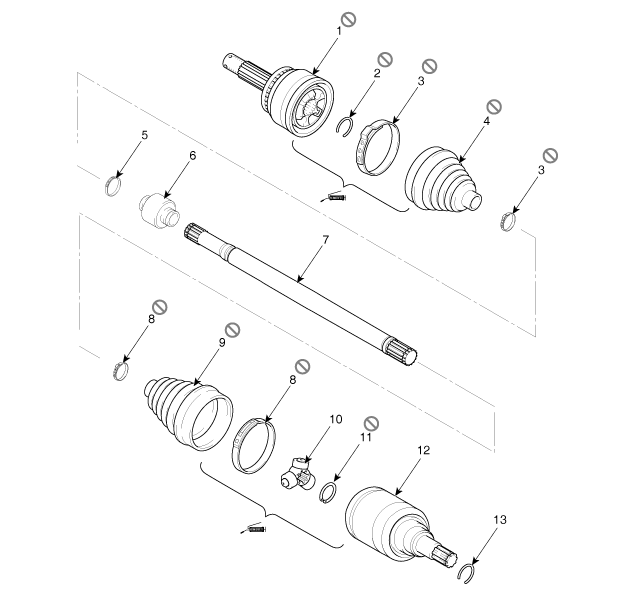 1
2
3
4
3
5
6
7
8
9
8
10
11
12
13