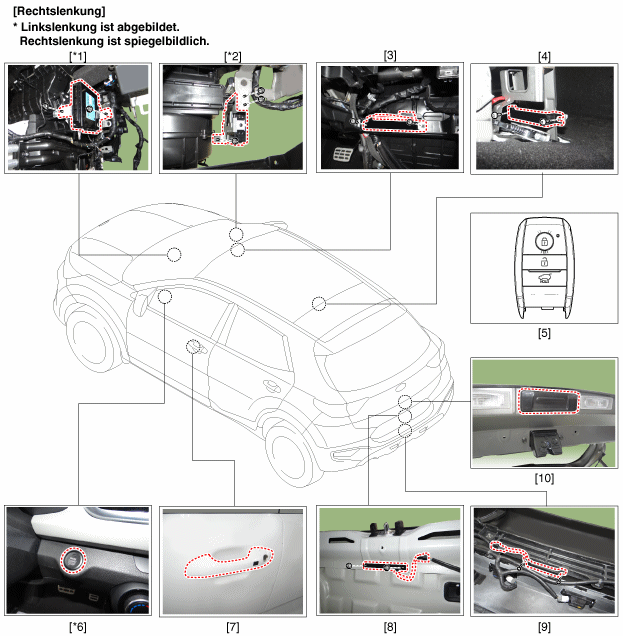 [Rechtslenkung]
* Linkslenkung ist abgebildet.
Rechtslenkung ist spiegelbildlich.

[*1]
[*2]
[3]
[4]
[5]
[10]
[*6]
[7]
[8]
[9]