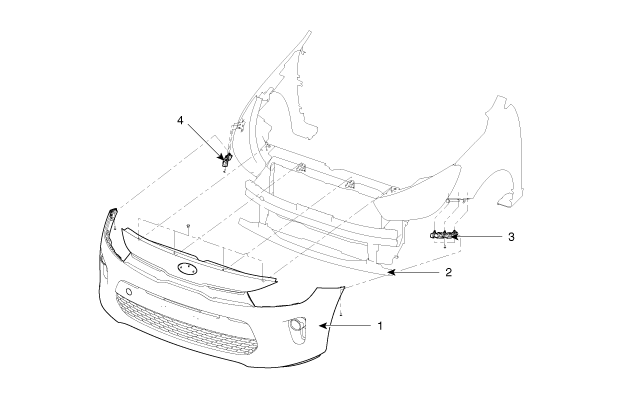 4
3
2
1