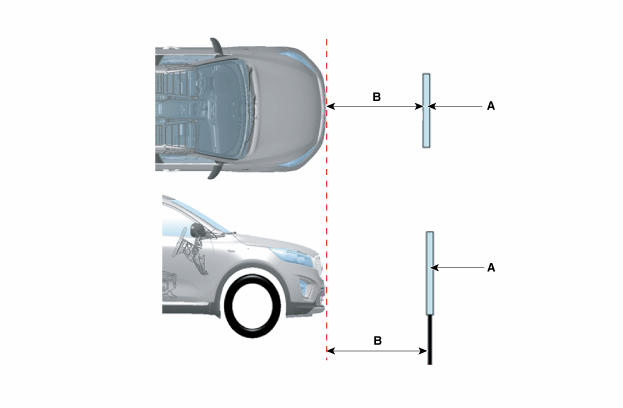 B
A
A
B