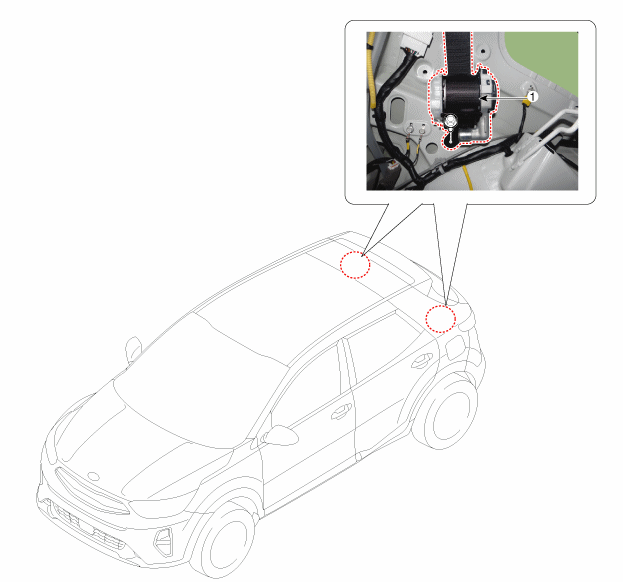 1