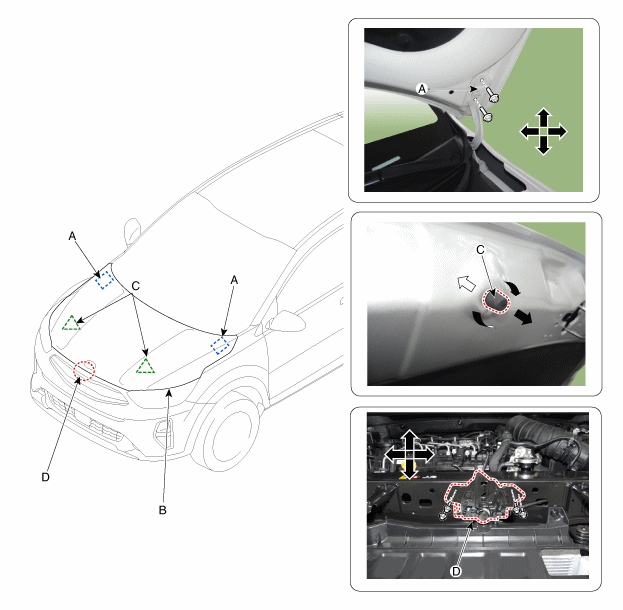 A
C
A
D
B
A
C
D