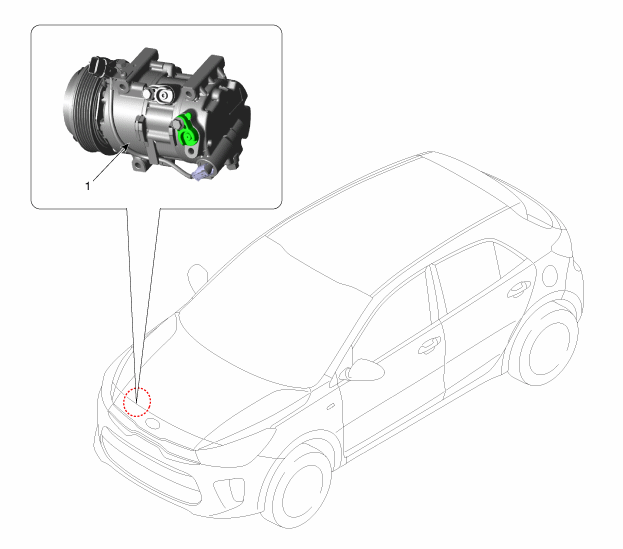 1