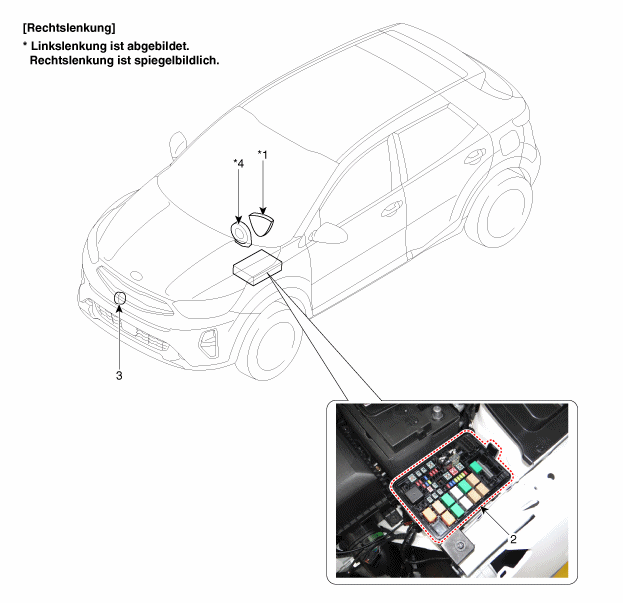 [Rechtslenkung]
* Linkslenkung ist abgebildet.
Rechtslenkung ist spiegelbildlich.

*4
*1
3
2