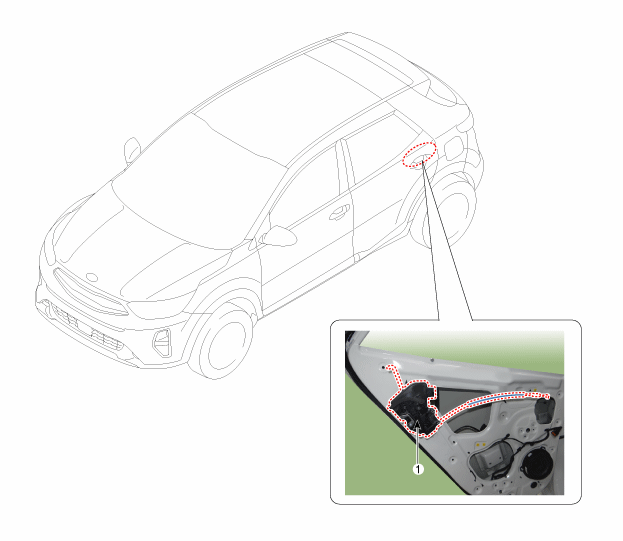 1