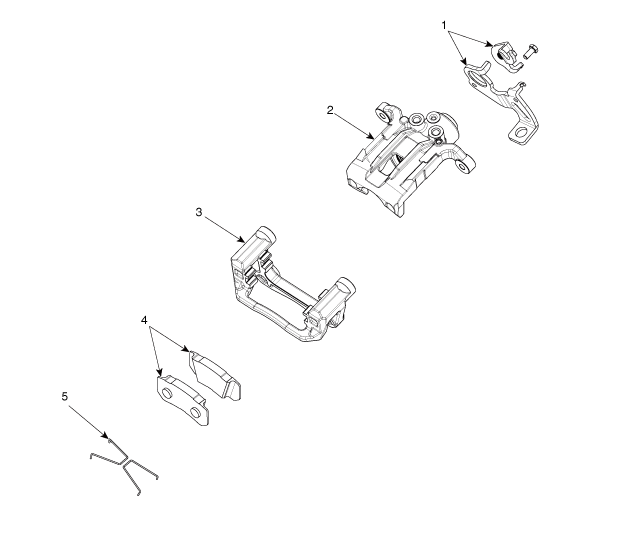 1
2
3
4
5