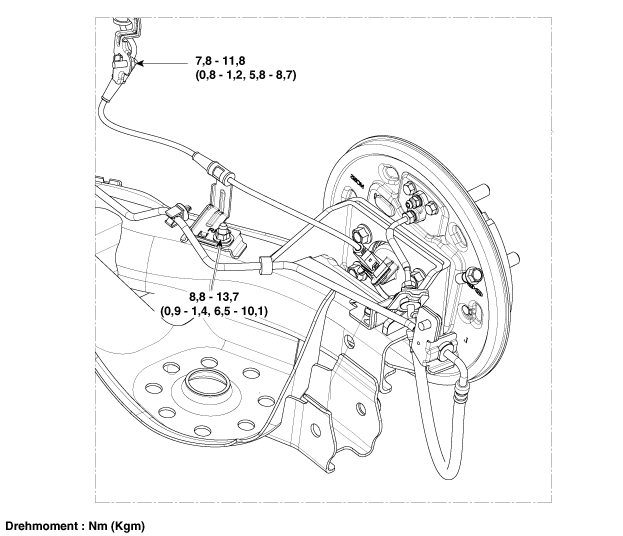 7,8 - 11,8
(0,8 - 1,2, 5,8 - 8,7)

8,8 - 13,7
(0,9 - 1,4, 6,5 - 10,1)

Drehmoment : Nm (Kgm)