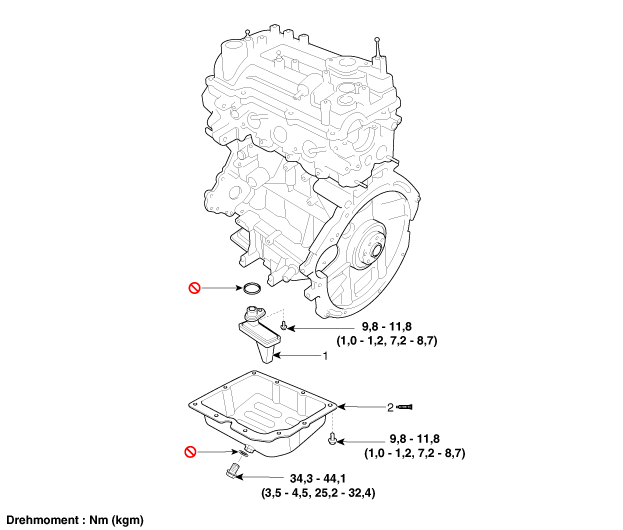 9,8 - 11,8
(1,0 - 1,2, 7,2 - 8,7)

1

2

9,8 - 11,8
(1,0 - 1,2, 7,2 - 8,7)

34,3 - 44,1
(3,5 - 4,5, 25,2 - 32,4)

Drehmoment : Nm (kgm)