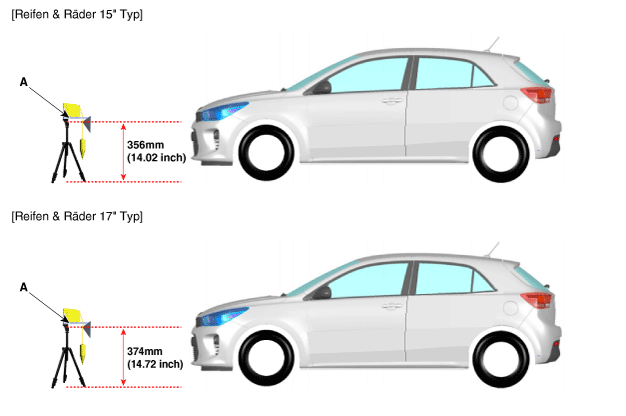 [Reifen & Räder 15" Typ]

A

356mm
(14.02 inch)

[Reifen & Räder 17" Typ]

A

374mm
(14.72 inch)