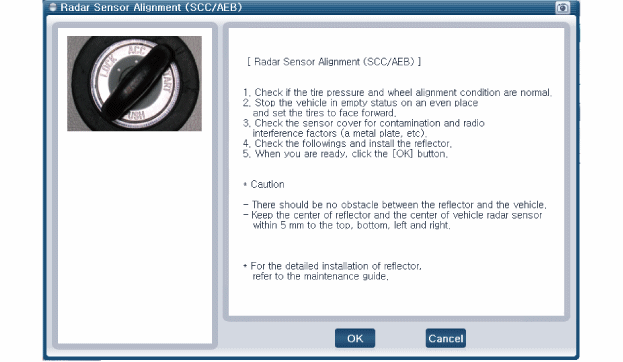 Radar Sensor Alignment (SCC/AEB)

LOCK ACC START PUSH

[ Radar Sensor Alignment (SCC/AEB) ]

1. Check if the tire pressure and wheel alignment condition are normal.
2. Stop the vehicle in empty status on an even place and set the tires to face forward.
3. Check the sensor cover for contamination and radio interference factors (a metal plate, etc).
4. Check the followings and install the reflector.
5. When you are ready, click the [OK] button.

* Caution

- There should be no obstacle between the reflector and the vehicle.
- Keep the center of reflector and the center of vehicle radar sensor within 5 mm to the top, bottom, left and right.

* For the detailed installation of reflector, refer to the maintenance guide.

OK

Cancel