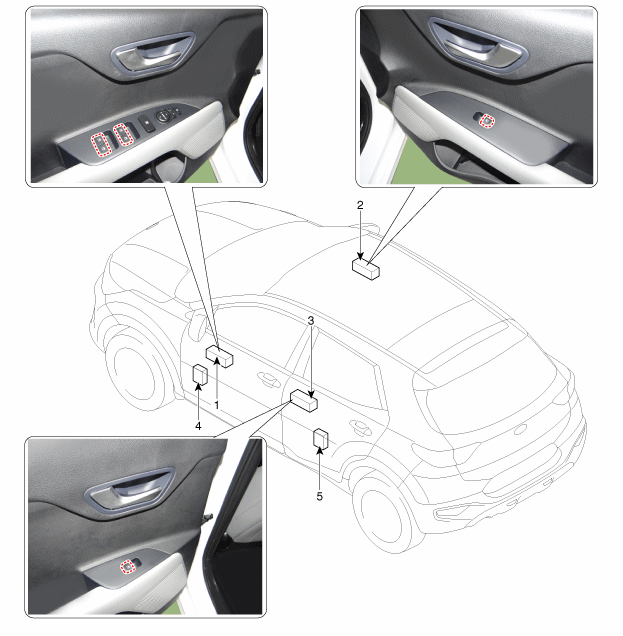 2
3
1
4
5