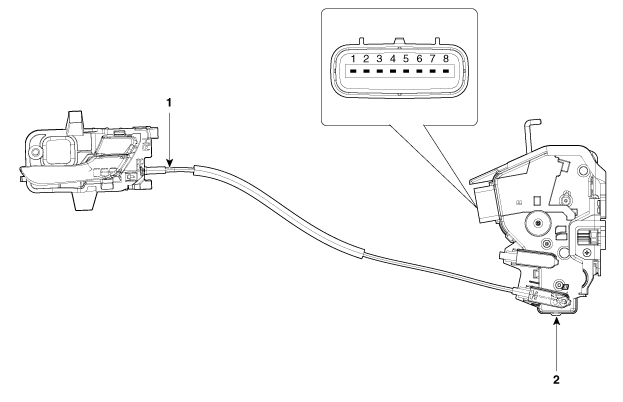 1 2 3 4 5 6 7 8

1

2