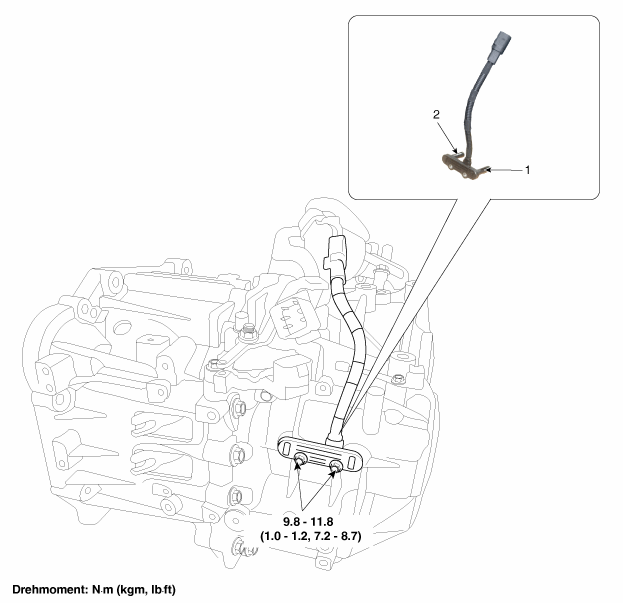 2

1

9.8 - 11.8
(1.0 - 1.2, 7.2 - 8.7)

Drehmoment: N·m (kgm, lb·ft)