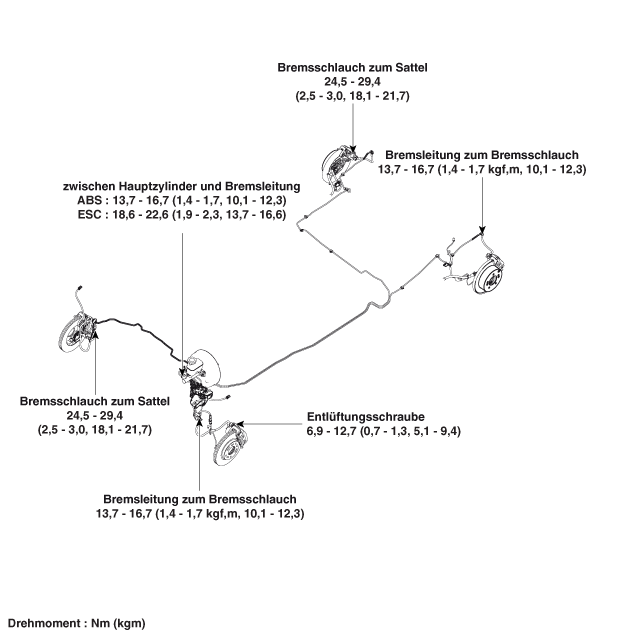 Bremsschlauch zum Sattel
24,5 - 29,4
(2,5 - 3,0, 18,1 - 21,7)

Bremsleitung zum Bremsschlauch
13,7 - 16,7 (1,4 - 1,7 kgf,m, 10,1 - 12,3)

zwischen Hauptzylinder und Bremsleitung
ABS : 13,7 - 16,7 (1,4 - 1,7, 10,1 - 12,3)
ESC : 18,6 - 22,6 (1,9 - 2,3, 13,7 - 16,6)

Bremsschlauch zum Sattel
24,5 - 29,4
(2,5 - 3,0, 18,1 - 21,7)

Entlüftungsschraube
6,9 - 12,7 (0,7 - 1,3, 5,1 - 9,4)

Bremsleitung zum Bremsschlauch
13,7 - 16,7 (1,4 - 1,7 kgf,m, 10,1 - 12,3)

Drehmoment : Nm (kgm)