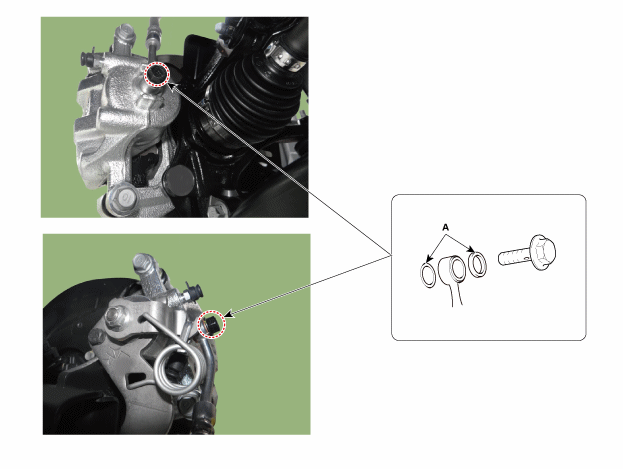 A