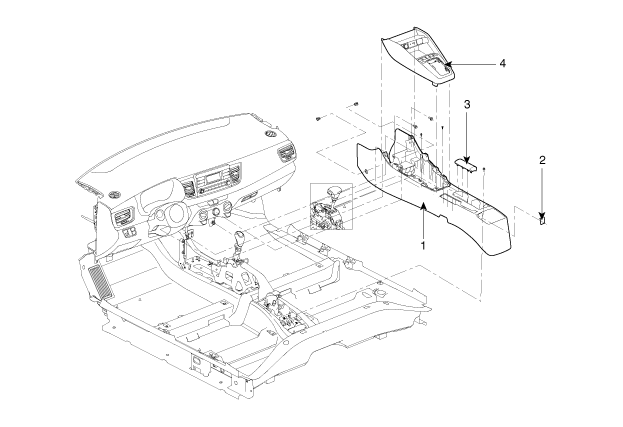 4
3
2
1