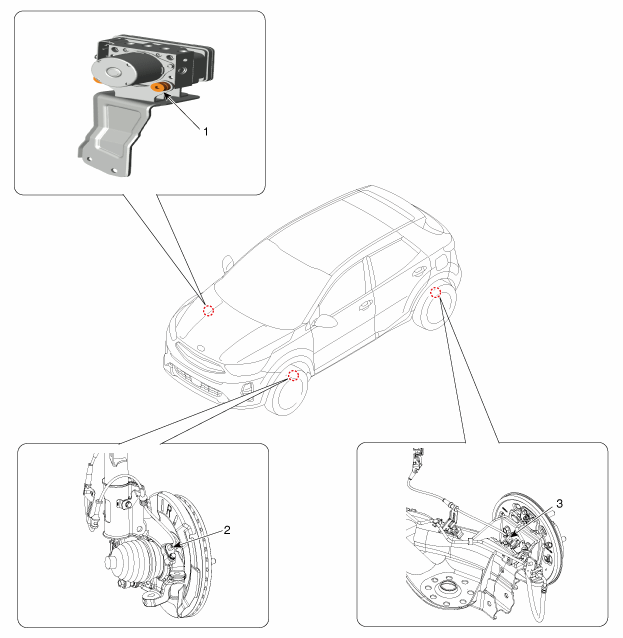 1

2

3