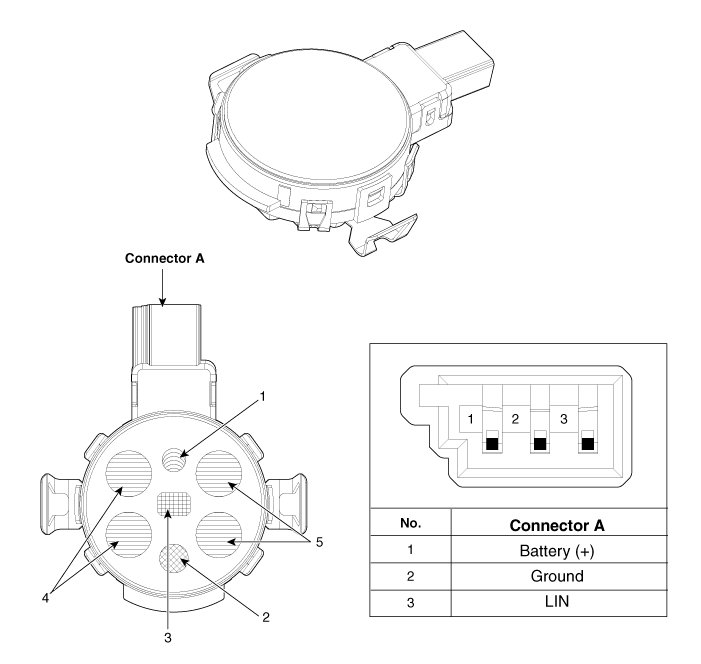 Connector A

1

5

4

2

3

1 2 3

| No. | Connector A |
|---|---|
| 1 | Battery (+) |
| 2 | Ground |
| 3 | LIN |