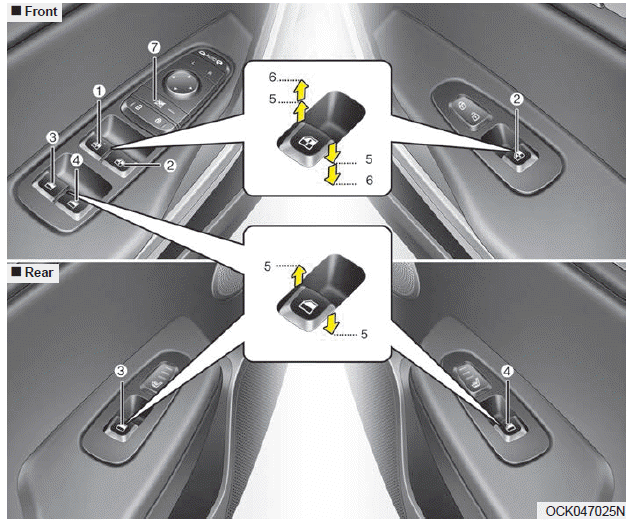 ■ Front

7
1
3
4
2
6
5
5
6
2

■ Rear

5
5
3
4

OCK047025N