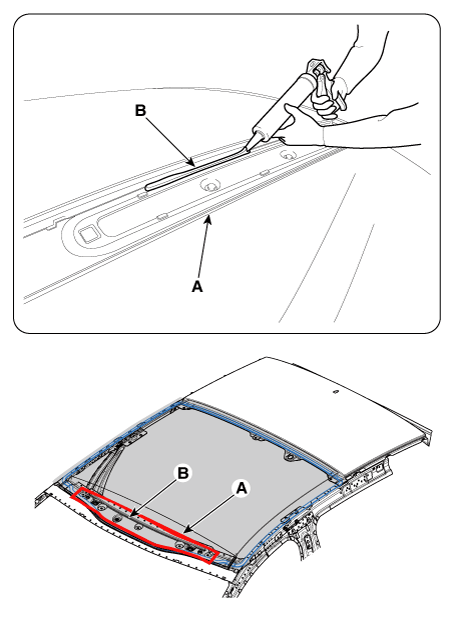 B
A
B
A