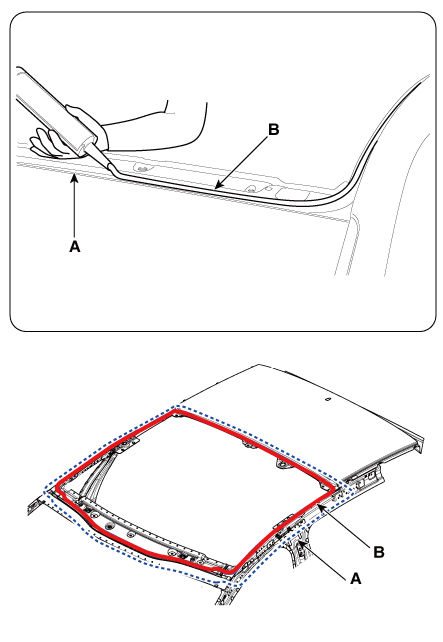 B
A

B
A