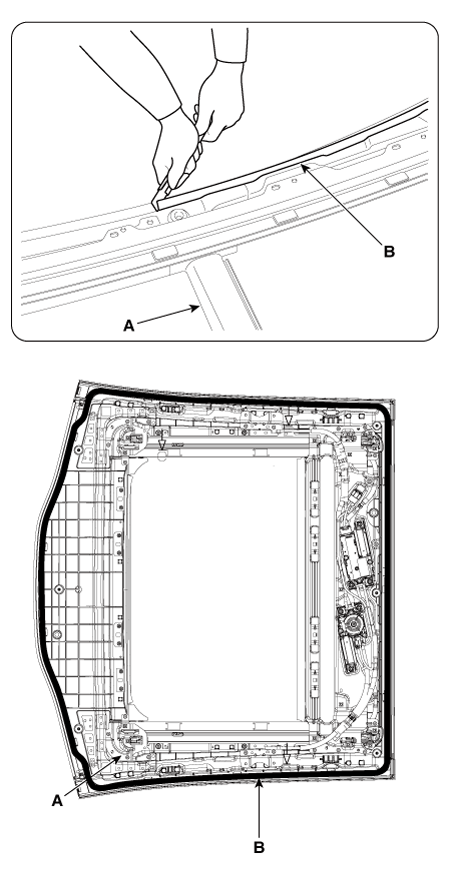 B
A

A
B