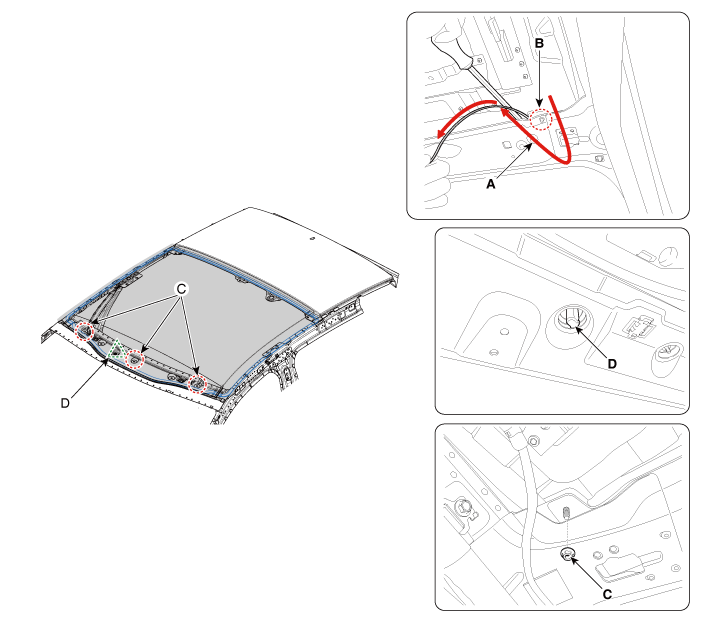 C

D

B

A

D

C