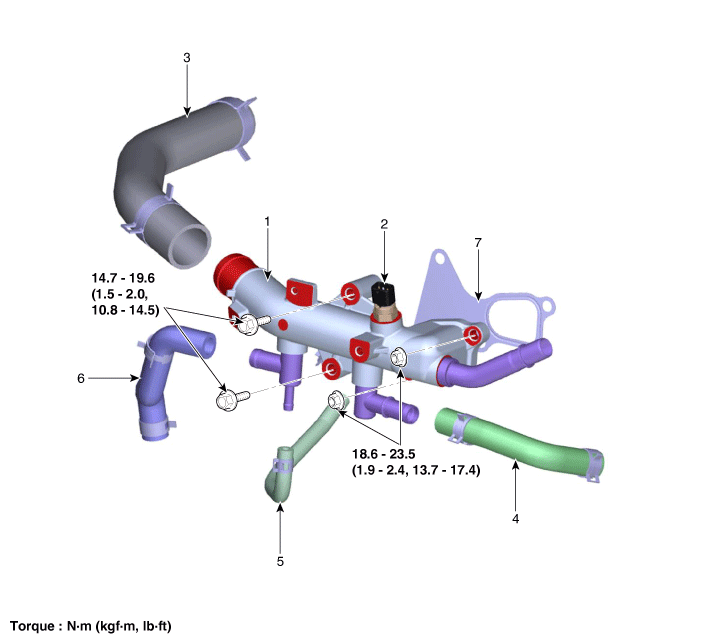 3

1

2

7

14.7 - 19.6
(1.5 - 2.0,
10.8 - 14.5)

6

18.6 - 23.5
(1.9 - 2.4, 13.7 - 17.4)

4

5

Torque : N·m (kgf·m, lb·ft)