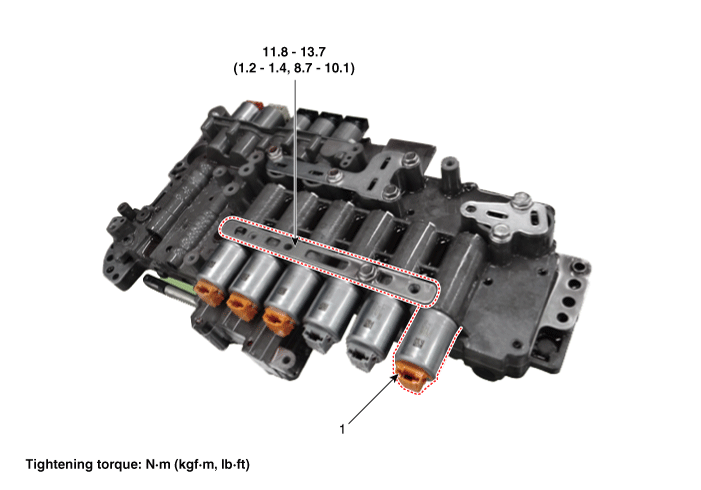 11.8 - 13.7
(1.2 - 1.4, 8.7 - 10.1)

1

Tightening torque: N·m (kgf·m, lb·ft)