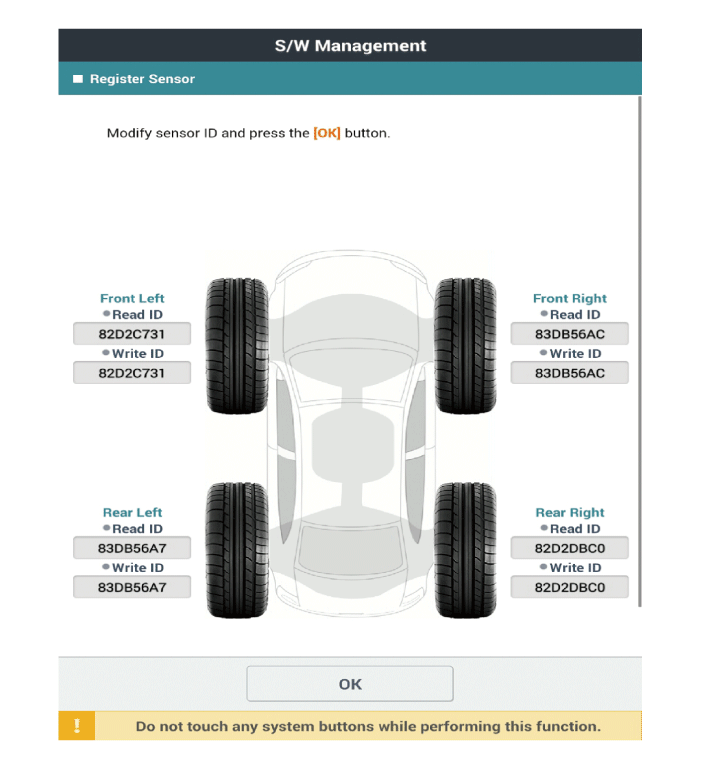 S/W Management

Register Sensor

Modify sensor ID and press the [OK] button.

Front Left
Read ID
82D2C731
Write ID
82D2C731

Front Right
Read ID
83DB56AC
Write ID
83DB56AC

Rear Left
Read ID
83DB56A7
Write ID
83DB56A7

Rear Right
Read ID
82D2DBC0
Write ID
82D2DBC0

OK

!
Do not touch any system buttons while performing this function.