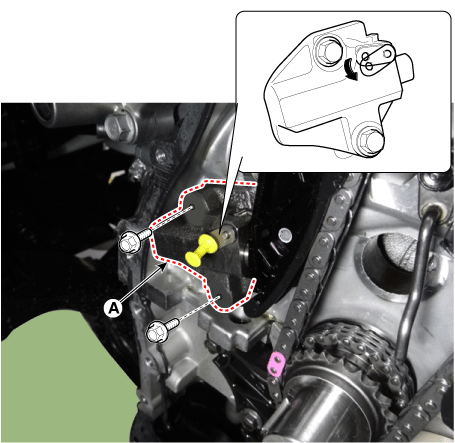 A