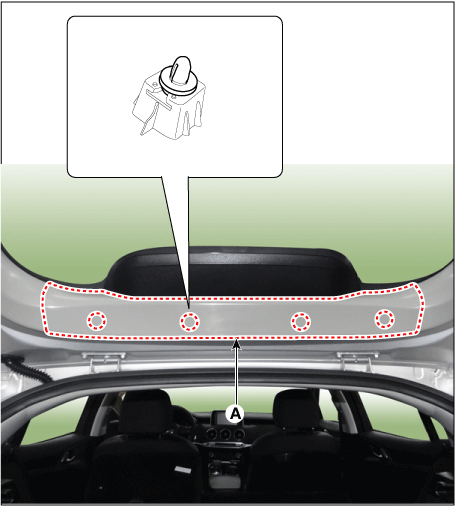 A