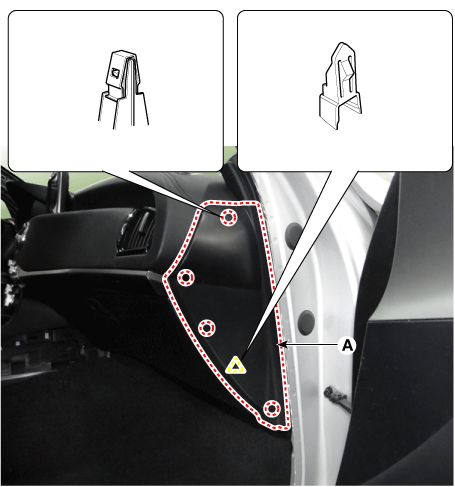 A