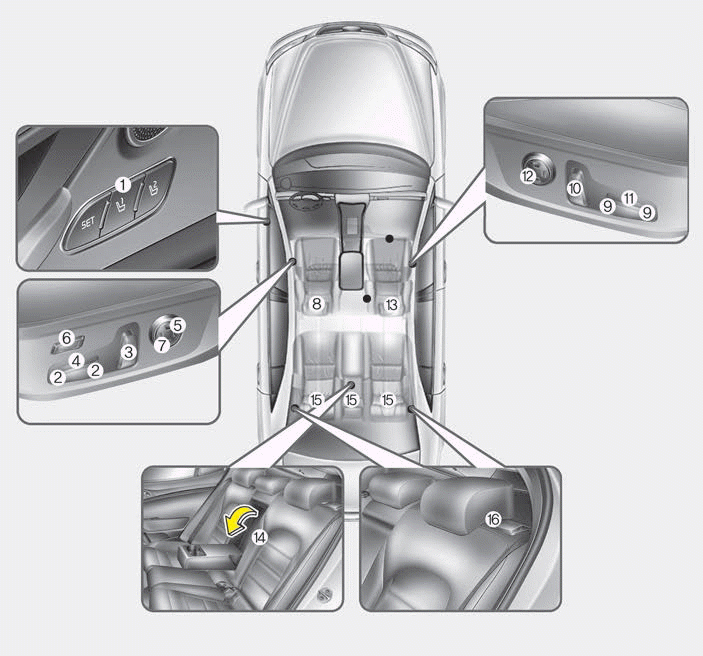 1
SET
6
4
2
2
3
5
7
12
10
9
11
9
8
13
15
15
15
14
16