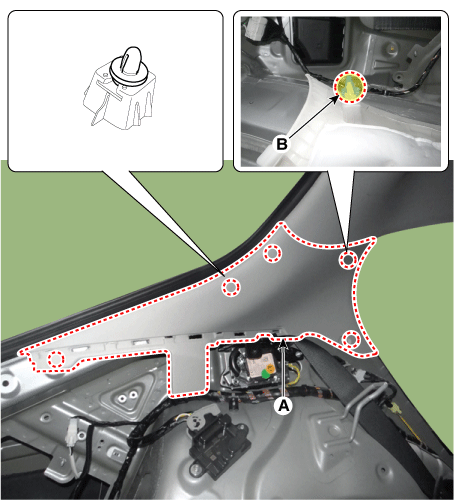 B

A