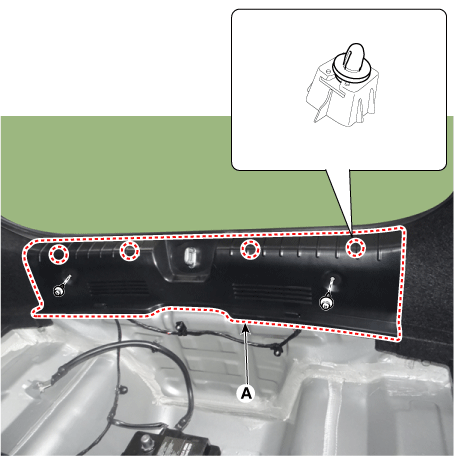 A