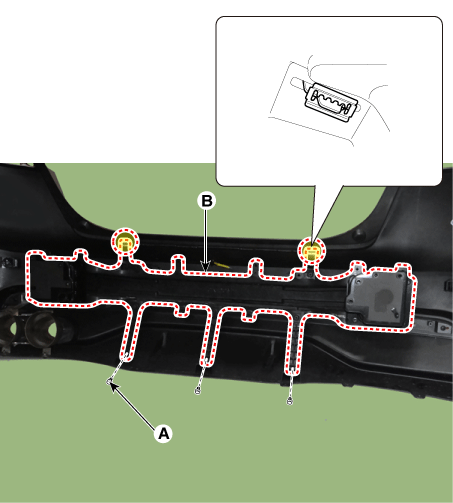 B

A