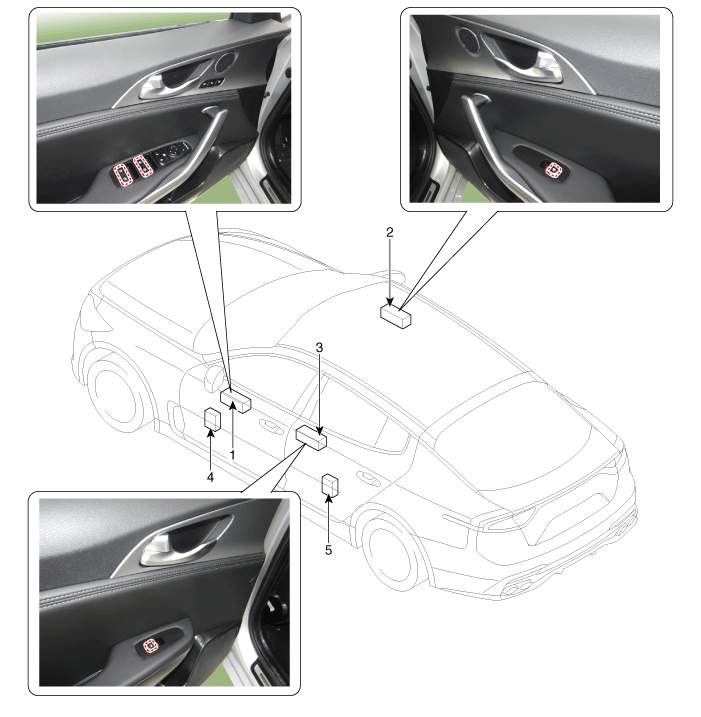 2
3
1
4
5